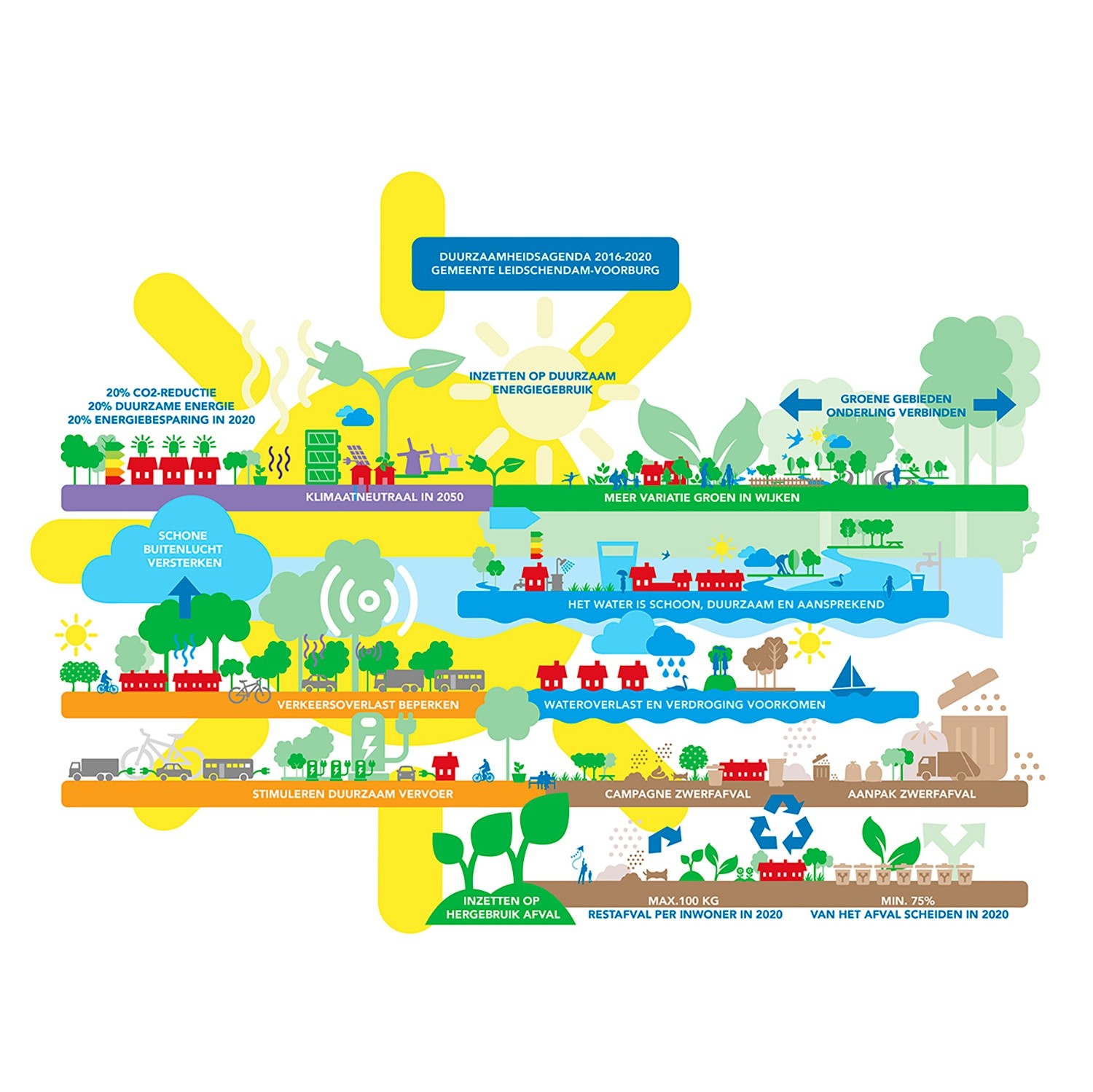 DUURZAAMHEIDSAGENDA 2016-2020
GEMEENTE LEIDSCHENDAM-VOORBURG

20% CO2-REDUCTIE
20% DUURZAME ENERGIE
20% ENERGIEBESPARING IN 2020

INZETTEN OP DUURZAAM ENERGIEGEBRUIK

GROENE GEBIEDEN ONDERLING VERBINDEN

KLIMAATNEUTRAAL IN 2050

MEER VARIATIE GROEN IN WIJKEN

SCHONE BUITENLUCHT VERSTERKEN

HET WATER IS SCHOON, DUURZAAM EN AANSPREKEND

VERKEERSOVERLAST BEPERKEN

WATEROVERLAST EN VERDROGING VOORKOMEN

STIMULEREN DUURZAAM VERVOER

CAMPAGNE ZWERFAFVAL

AANPAK ZWERFAFVAL

INZETTEN OP HERGEBRUIK AFVAL

MAX.100 KG
RESTAFVAL PER INWONER IN 2020

MIN. 75%
VAN HET AFVAL SCHEIDEN IN 2020